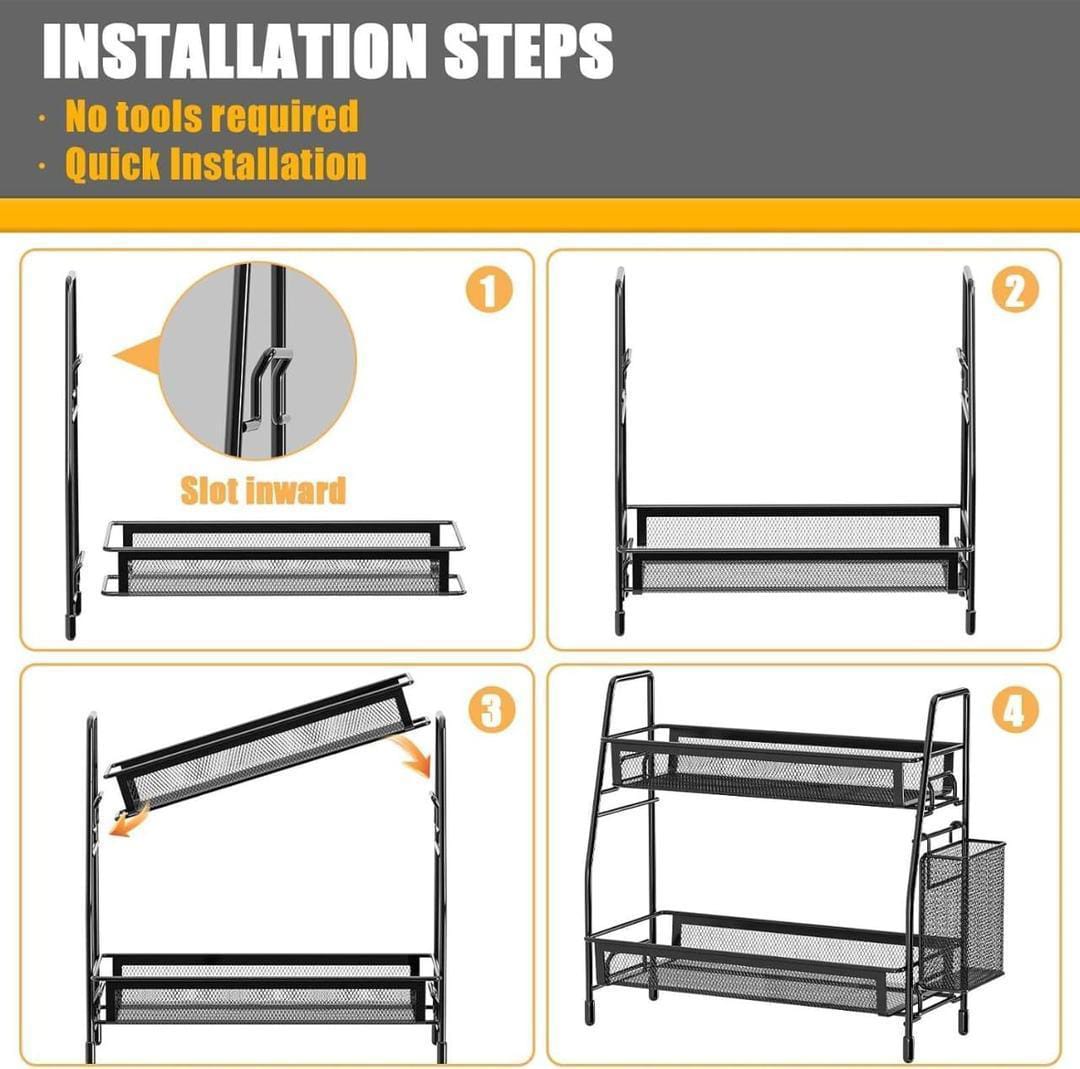 INSTALLATION STEPS

· No tools required
· Quick Installation

1

Slot inward

2

3

4